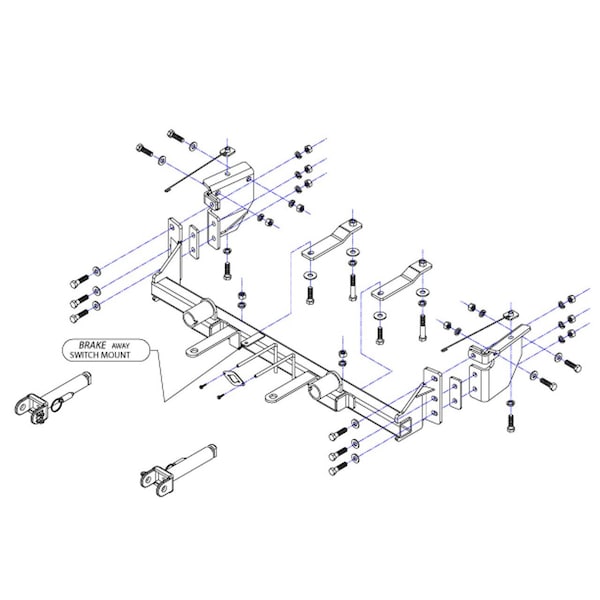 BRAKE AWAY SWITCH MOUNT